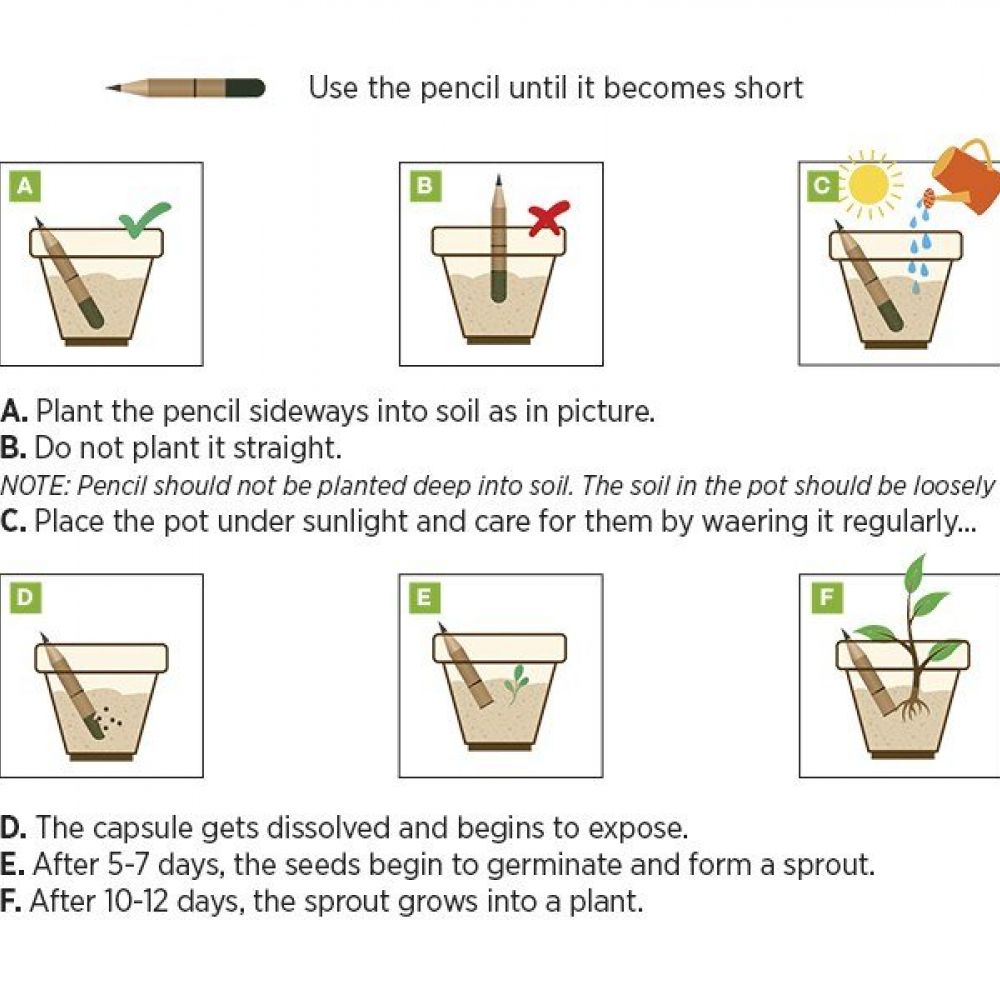 Use the pencil until it becomes short

A

B

C

A. Plant the pencil sideways into soil as in picture.
B. Do not plant it straight.
NOTE: Pencil should not be planted deep into soil. The soil in the pot should be loosely
C. Place the pot under sunlight and care for them by waering it regularly...

D

E

F

D. The capsule gets dissolved and begins to expose.
E. After 5-7 days, the seeds begin to germinate and form a sprout.
F. After 10-12 days, the sprout grows into a plant.