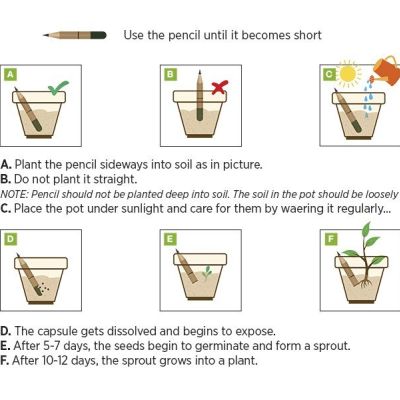 Use the pencil until it becomes short

A

B

C

A. Plant the pencil sideways into soil as in picture.
B. Do not plant it straight.
NOTE: Pencil should not be planted deep into soil. The soil in the pot should be loosely
C. Place the pot under sunlight and care for them by waering it regularly...

D

E

F

D. The capsule gets dissolved and begins to expose.
E. After 5-7 days, the seeds begin to germinate and form a sprout.
F. After 10-12 days, the sprout grows into a plant.