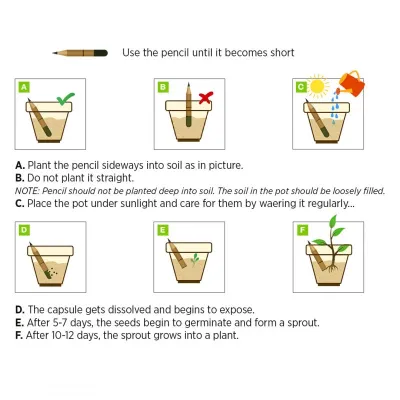 Use the pencil until it becomes short

A

B

C

A. Plant the pencil sideways into soil as in picture.
B. Do not plant it straight.
NOTE: Pencil should not be planted deep into soil. The soil in the pot should be loosely filled.
C. Place the pot under sunlight and care for them by waering it regularly...

D

E

F

D. The capsule gets dissolved and begins to expose.
E. After 5-7 days, the seeds begin to germinate and form a sprout.
F. After 10-12 days, the sprout grows into a plant.